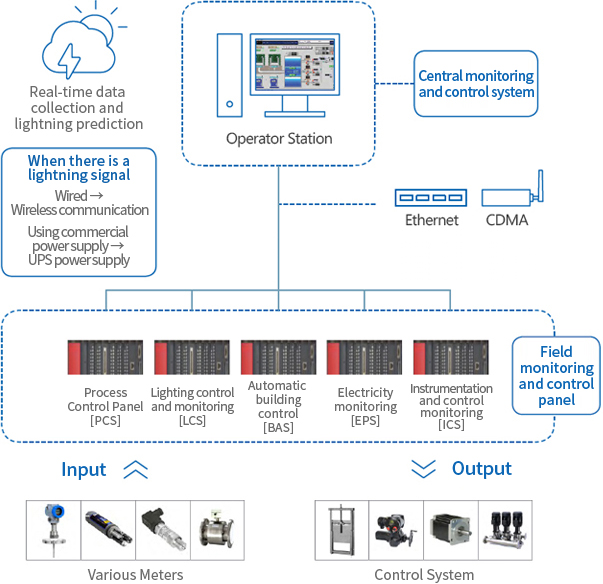 Real-time data collection and lightning prediction

When there is a lightning signal

Wired → Wireless communication

Using commercial power supply → UPS power supply

Operator Station

Central monitoring and control system

Ethernet

CDMA

Process Control Panel [PCS]

Lighting control and monitoring [LCS]

Automatic building control [BAS]

Electricity monitoring [EPS]

Instrumentation and control monitoring [ICS]

Field monitoring and control panel

Input

Output

Various Meters

Control System